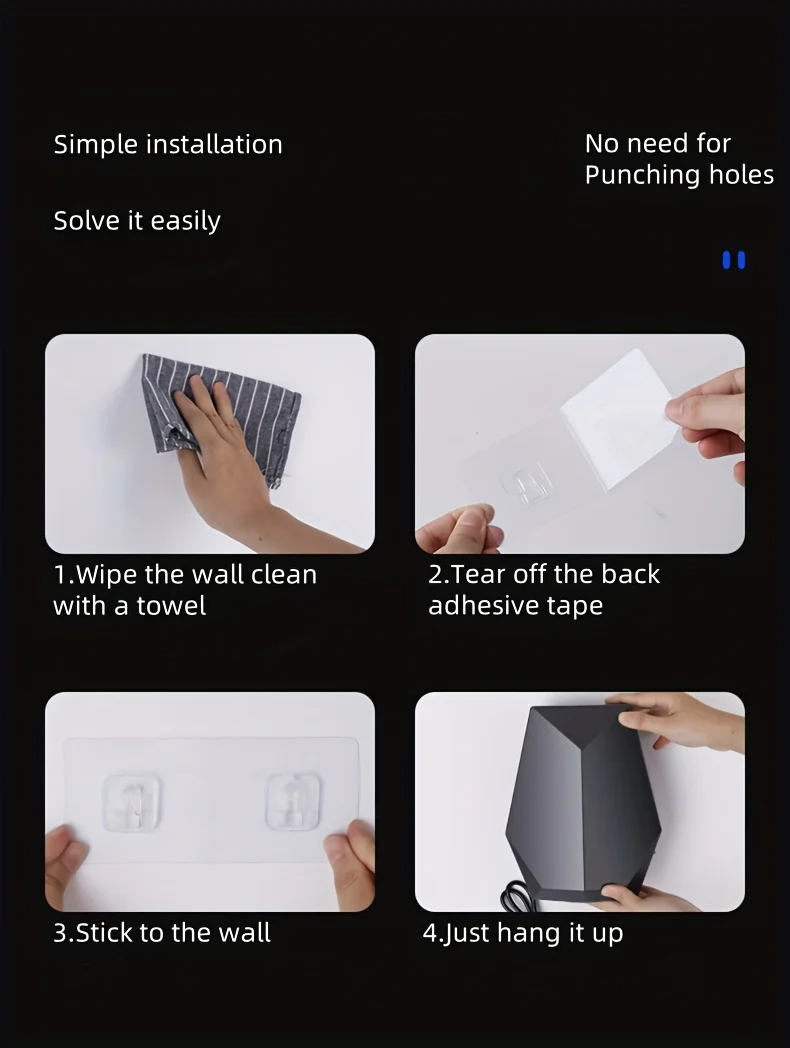 Simple installation

Solve it easily

No need for Punching holes

1.Wipe the wall clean with a towel

2.Tear off the back adhesive tape

3.Stick to the wall

4.Just hang it up