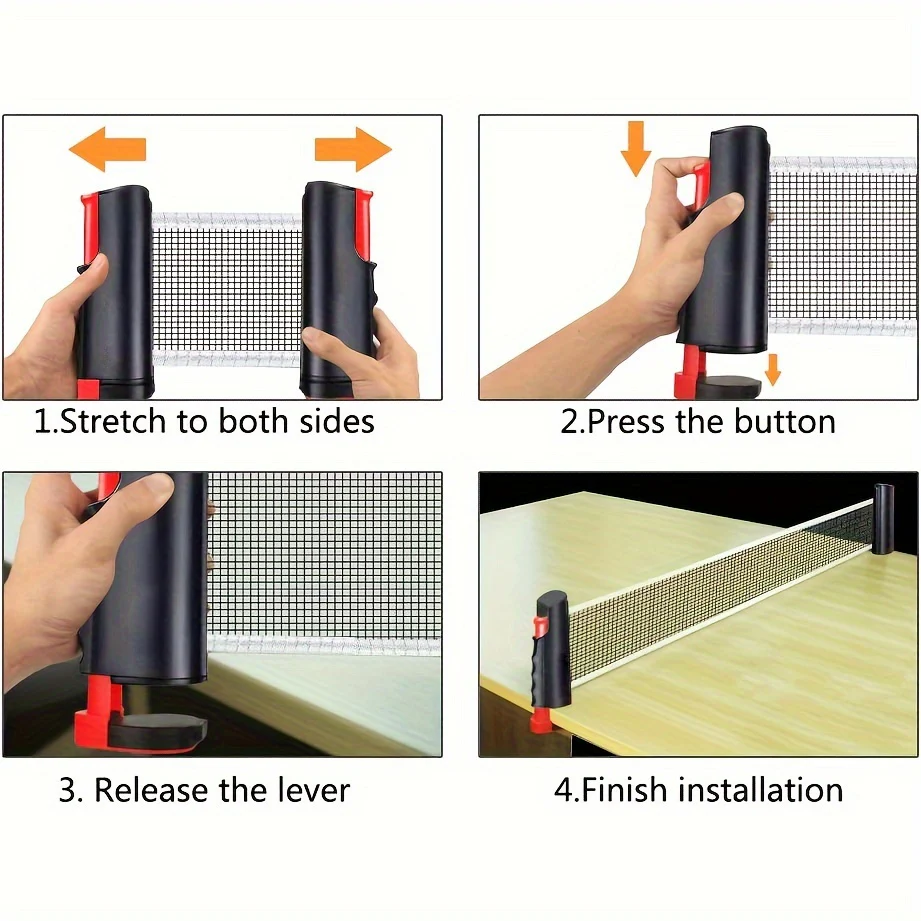 1.Stretch to both sides

2.Press the button

3. Release the lever

4.Finish installation