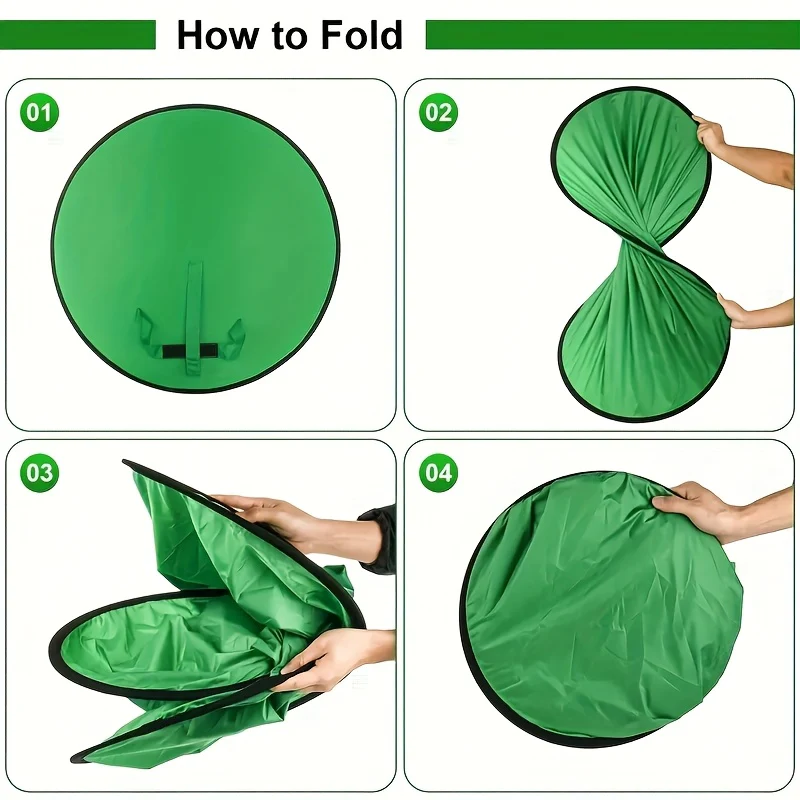 How to Fold

01

02

03

04