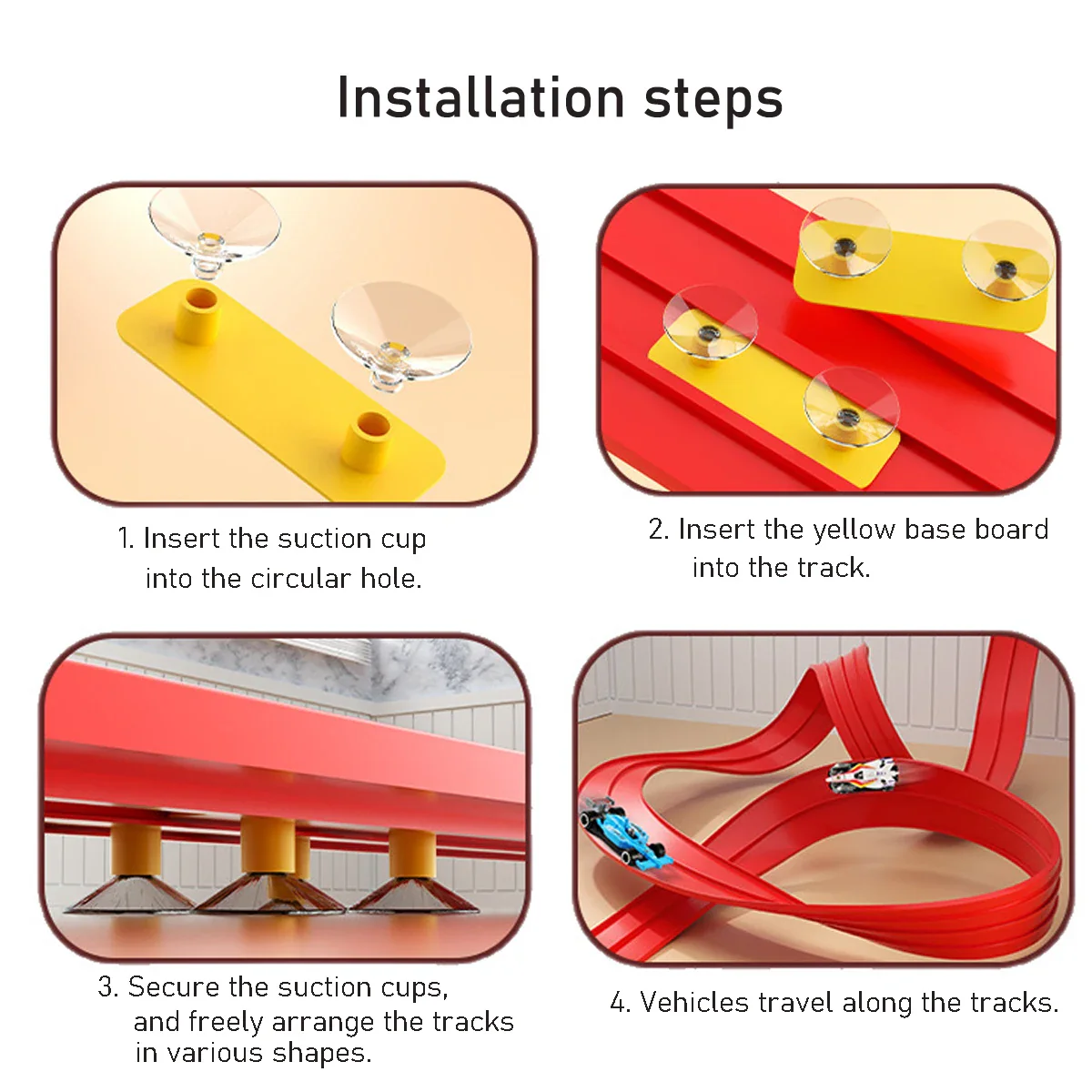 Installation steps

1. Insert the suction cup into the circular hole.

2. Insert the yellow base board into the track.

3. Secure the suction cups, and freely arrange the tracks in various shapes.

4. Vehicles travel along the tracks.